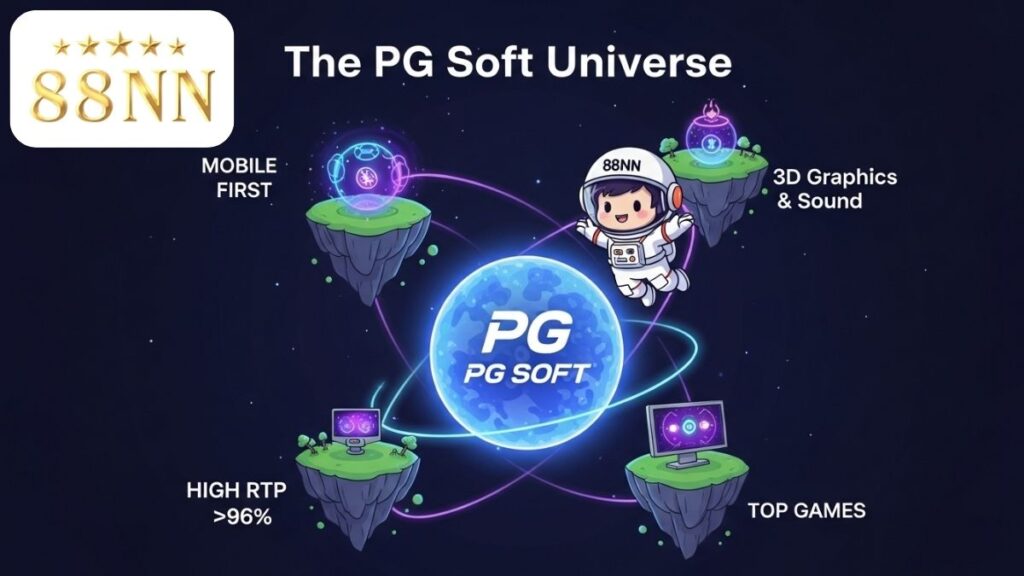 ★★★★★
88NN

The PG Soft Universe

MOBILE FIRST

88NN

3D Graphics & Sound

PG
PG SOFT

HIGH RTP >96%

TOP GAMES