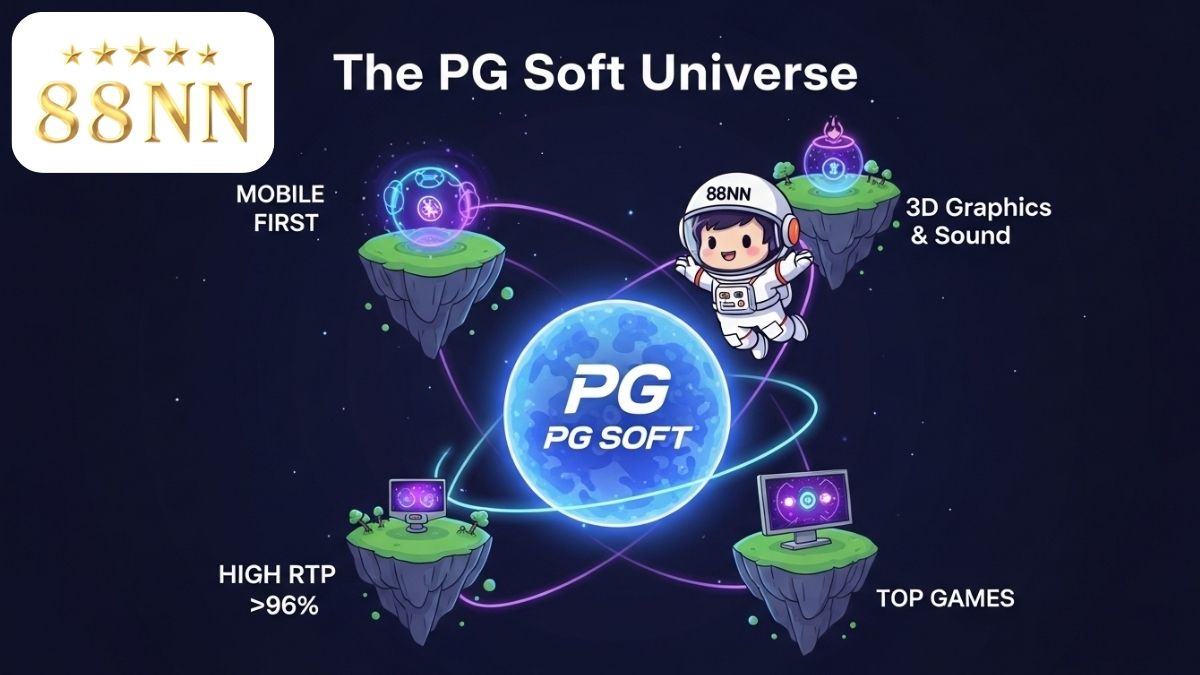 ★★★★★
88NN

The PG Soft Universe

MOBILE FIRST

88NN

3D Graphics & Sound

PG
PG SOFT

HIGH RTP >96%

TOP GAMES